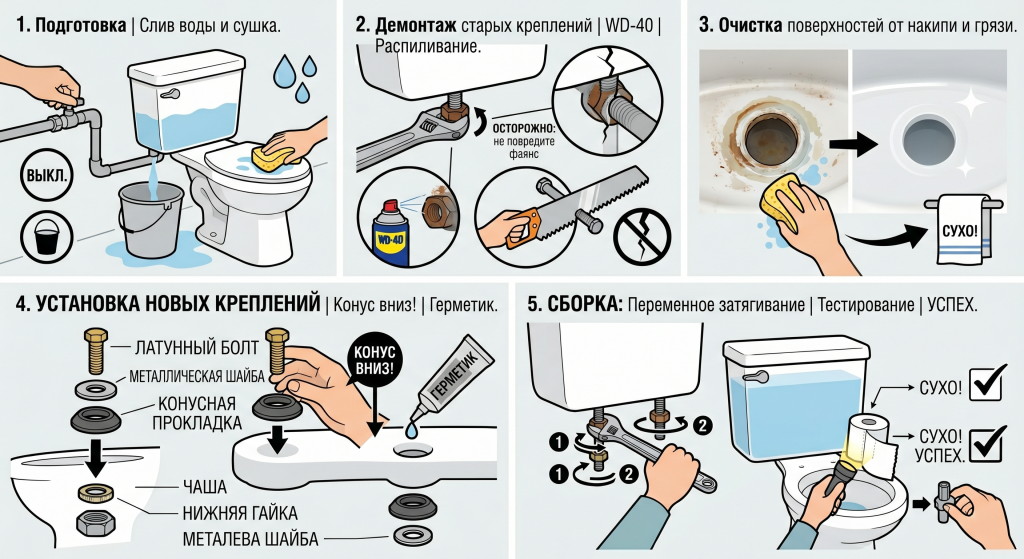 1. Подготовка | Слив воды и сушка.

ВЫКЛ.

2. Демонтаж старых креплений | WD-40 | Распиливание.

ОСТОРОЖНО: не повредите фаянс

WD-40

3. Очистка поверхностей от накипи и грязи.

СУХО!

4. УСТАНОВКА НОВЫХ КРЕПЛЕНИЙ | Конус вниз! | Герметик.

ЛАТУННЫЙ БОЛТ

МЕТАЛЛИЧЕСКАЯ ШАЙБА

КОНУСНАЯ ПРОКЛАДКА

ЧАША

НИЖНЯЯ ГАЙКА

МЕТАЛЕВА ШАЙБА

КОНУС ВНИЗ!

ГЕРМЕТИК

5. СБОРКА: Переменное затягивание | Тестирование | УСПЕХ.

1 2 1 2

СУХО!

СУХО! УСПЕХ.