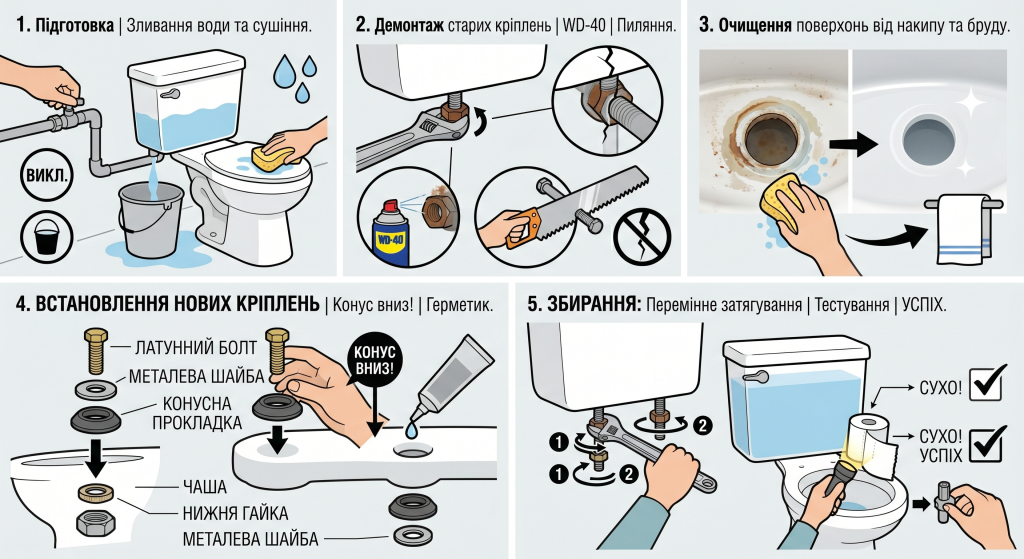 1. Підготовка | Зливання води та сушіння.

ВИКЛ.

2. Демонтаж старих кріплень | WD-40 | Пиляння.

WD-40

3. Очищення поверхонь від накипу та бруду.

4. ВСТАНОВЛЕННЯ НОВИХ КРІПЛЕНЬ | Конус вниз! | Герметик.

ЛАТУННИЙ БОЛТ
МЕТАЛЕВА ШАЙБА
КОНУСНА ПРОКЛАДКА
ЧАША
НИЖНЯ ГАЙКА
МЕТАЛЕВА ШАЙБА

КОНУС ВНИЗ!

5. ЗБИРАННЯ: Перемінне затягування | Тестування | УСПІХ.

1
2
1
2

СУХО!
СУХО! УСПІХ